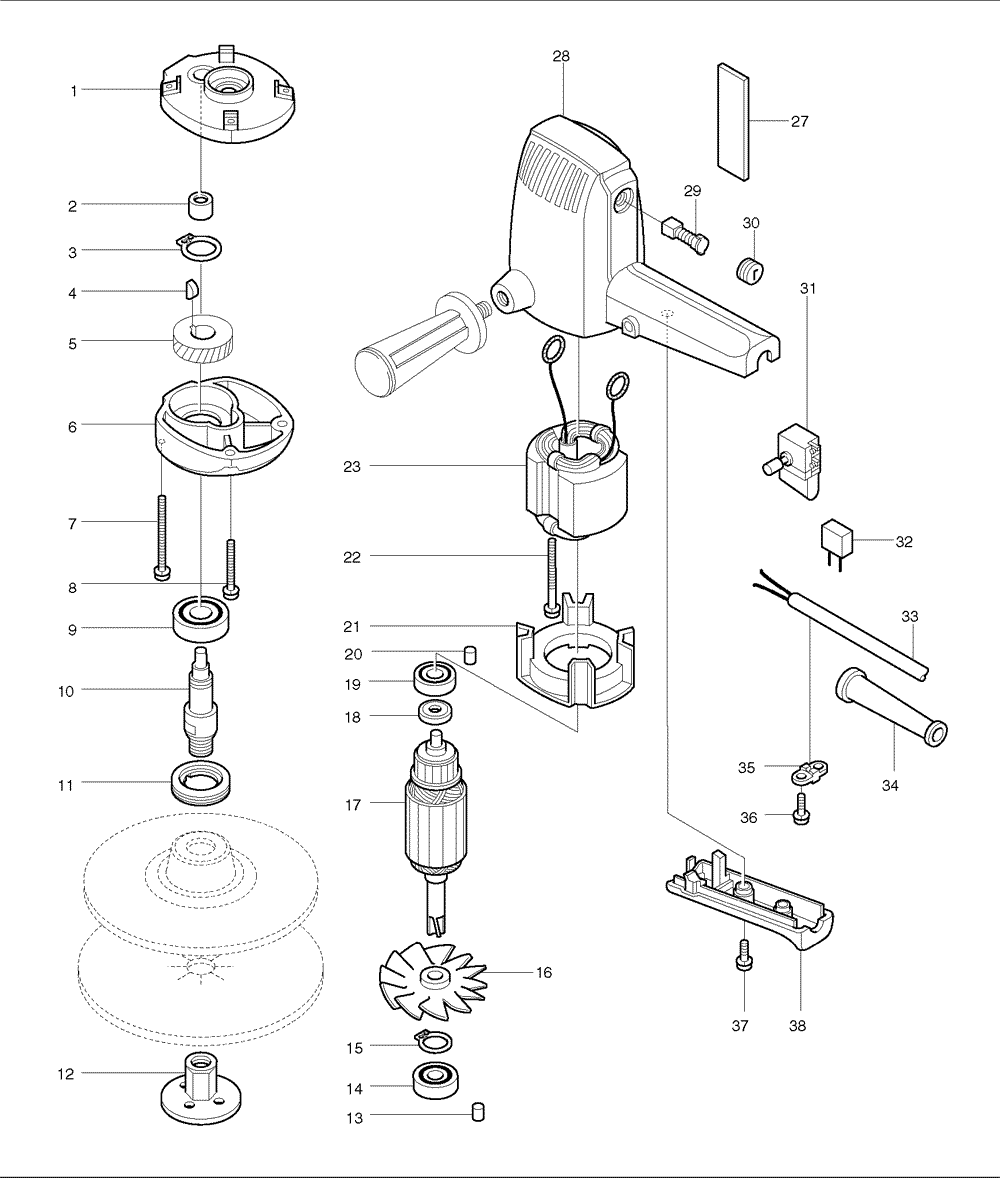 1
2
3
4
5
6
7
8
9
10
11
12
28
27
29
30
31
23
22
21
20
19
18
17
16
15
14
13
32
33
34
35
36
37
38